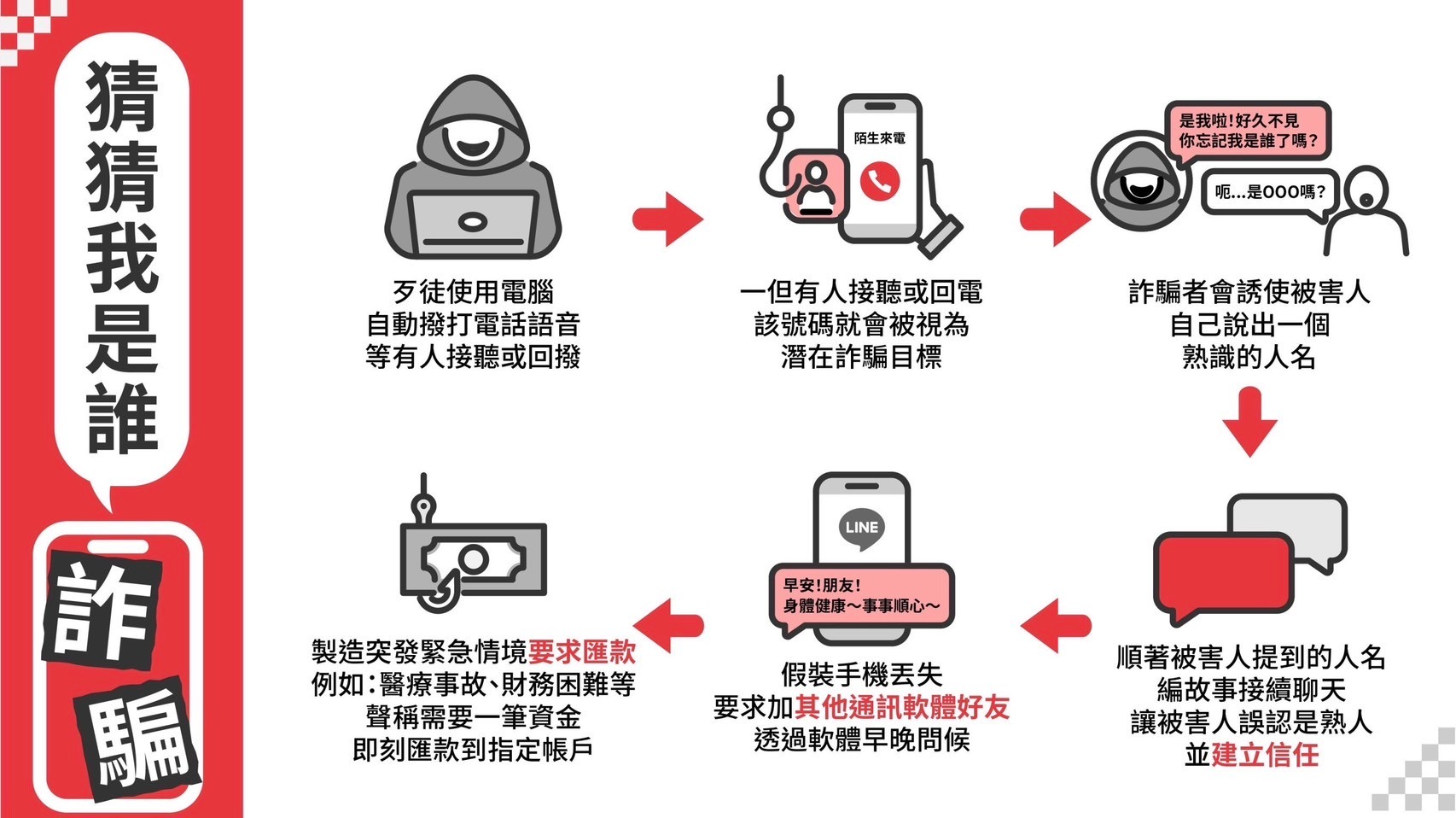 猜猜我是誰

詐騙

歹徒使用電腦
自動撥打電話語音
等有人接聽或回撥

陌生來電

一但有人接聽或回電
該號碼就會被視為
潛在詐騙目標

是我啦！好久不見
你忘記我是誰了嗎？

呃…是OOO嗎？

詐騙者會誘使被害人
自己說出一個
熟識的人名

順著被害人提到的人名
編故事接續聊天
讓被害人誤認是熟人
並建立信任

LINE

早安！朋友！
身體健康～事事順心～

假裝手機丟失
要求加其他通訊軟體好友
透過軟體早晚問候

製造突發緊急情境要求匯款
例如：醫療事故、財務困難等
聲稱需要一筆資金
即刻匯款到指定帳戶